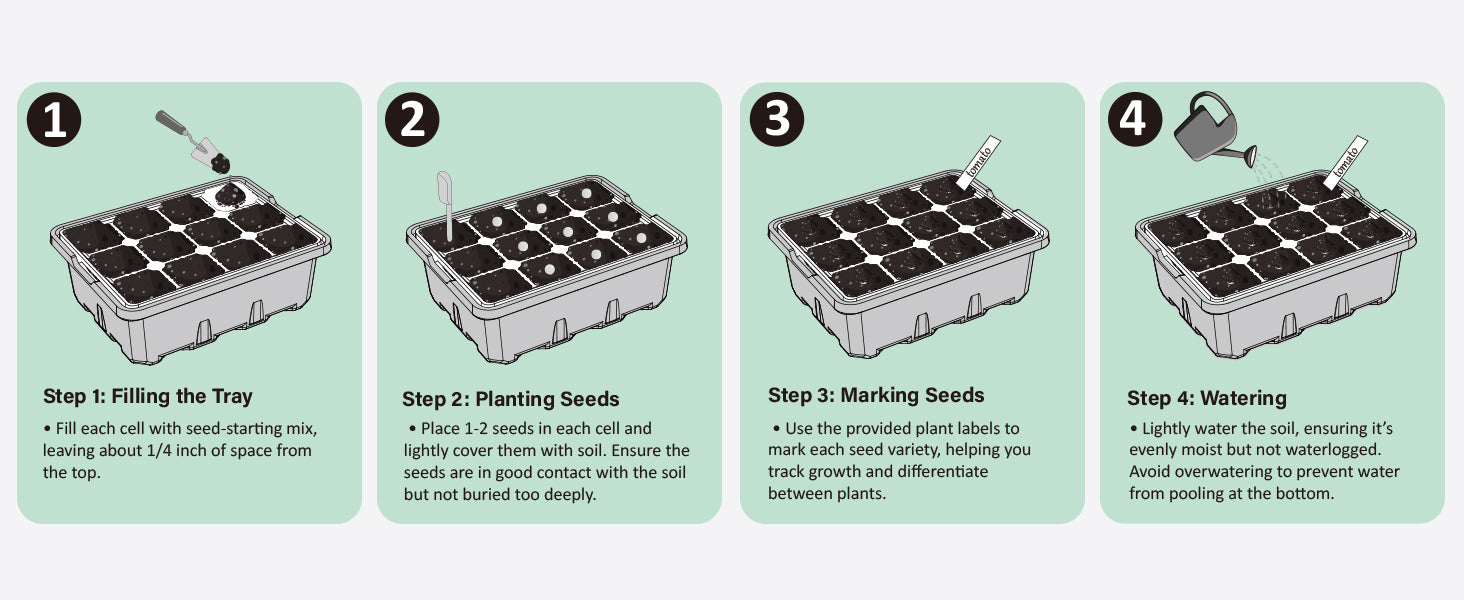 1

Step 1: Filling the Tray

• Fill each cell with seed-starting mix, leaving about 1/4 inch of space from the top.

2

Step 2: Planting Seeds

• Place 1-2 seeds in each cell and lightly cover them with soil. Ensure the seeds are in good contact with the soil but not buried too deeply.

3

tomato

Step 3: Marking Seeds

• Use the provided plant labels to mark each seed variety, helping you track growth and differentiate between plants.

4

tomato

Step 4: Watering

• Lightly water the soil, ensuring it's evenly moist but not waterlogged. Avoid overwatering to prevent water from pooling at the bottom.