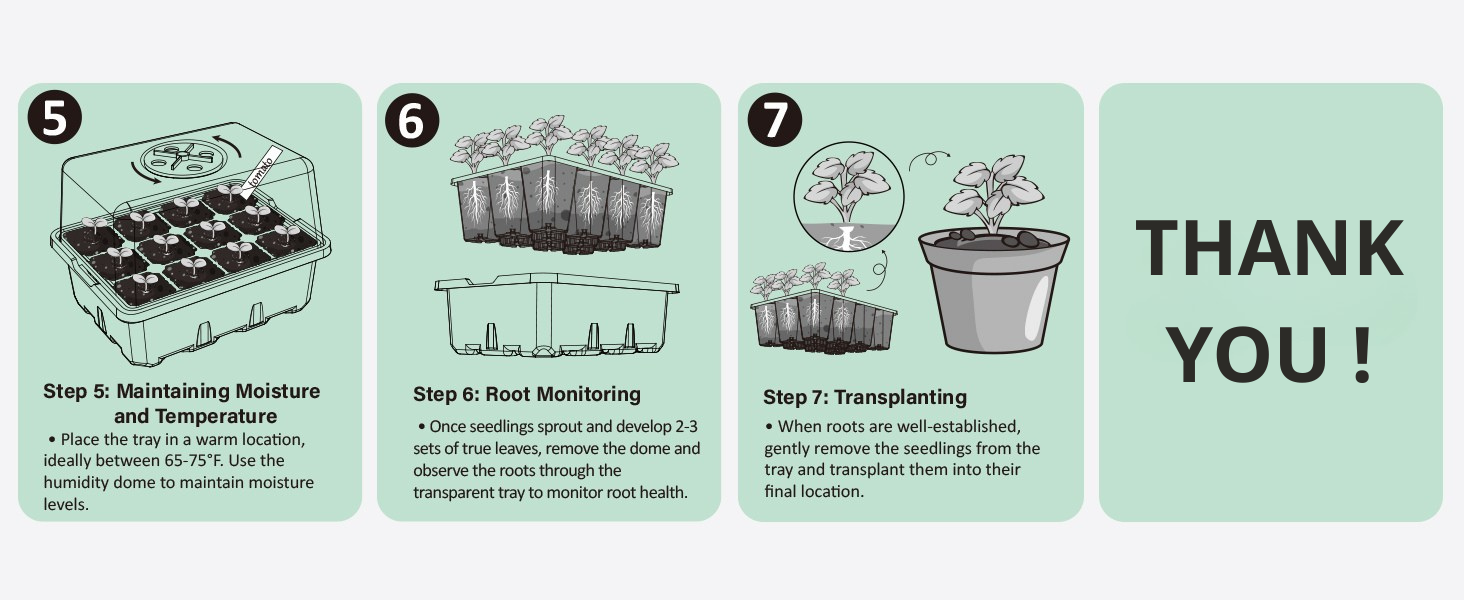 5

Tomato

Step 5: Maintaining Moisture and Temperature

• Place the tray in a warm location, ideally between 65-75°F. Use the humidity dome to maintain moisture levels.

6

Step 6: Root Monitoring

• Once seedlings sprout and develop 2-3 sets of true leaves, remove the dome and observe the roots through the transparent tray to monitor root health.

7

Step 7: Transplanting

• When roots are well-established, gently remove the seedlings from the tray and transplant them into their final location.

THANK YOU !